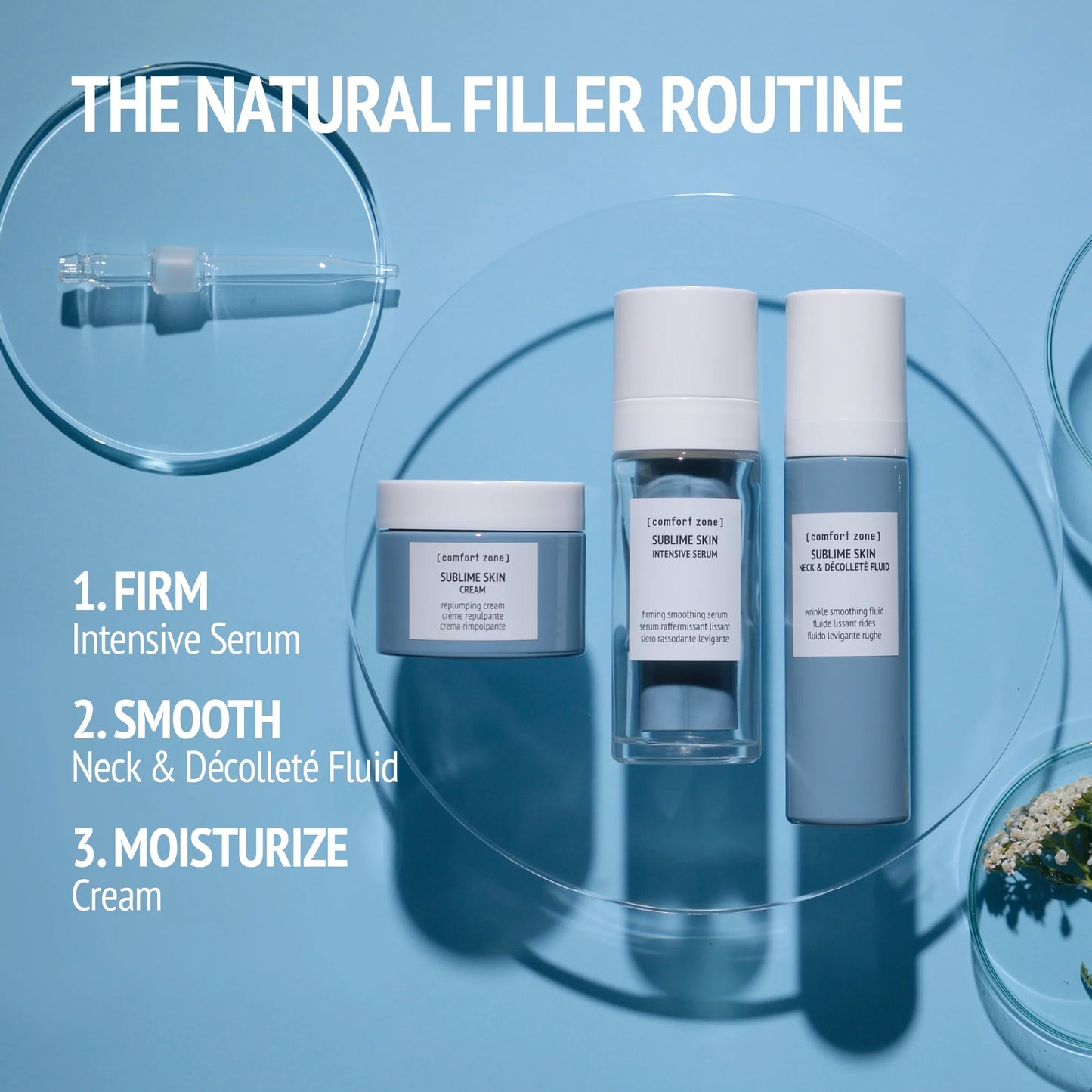 THE NATURAL FILLER ROUTINE

1. FIRM
Intensive Serum

2. SMOOTH
Neck & Décolleté Fluid

3. MOISTURIZE
Cream

[comfort zone]
SUBLIME SKIN
CREAM
replumping cream
crème repulpante
crema rimpolpante

[comfort zone]
SUBLIME SKIN
INTENSIVE SERUM
firming smoothing serum
sérum raffermissant lissant
siero rassodante levigante

[comfort zone]
SUBLIME SKIN
NECK & DÉCOLLETÉ FLUID
wrinkle smoothing fluid
fluide lissant rides
fluido levigante rughe